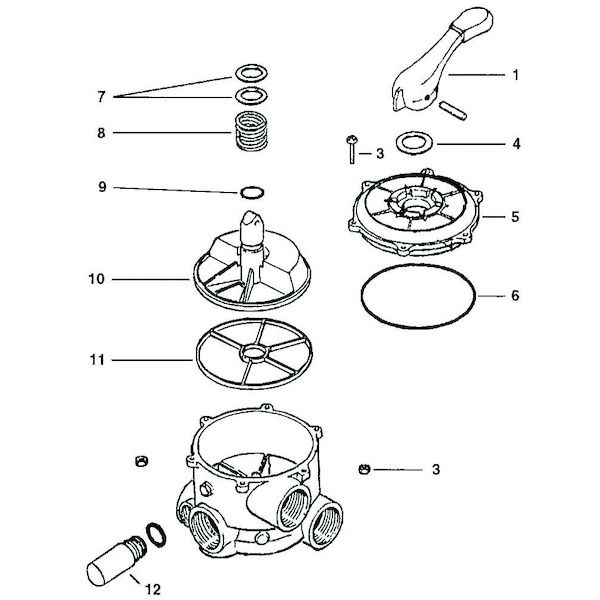 7
1
8
3
4
9
5
10
6
11
3
12